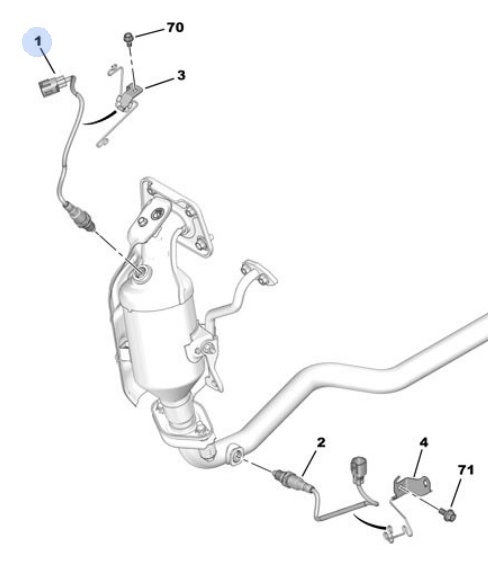 1
70
3
2
4
71