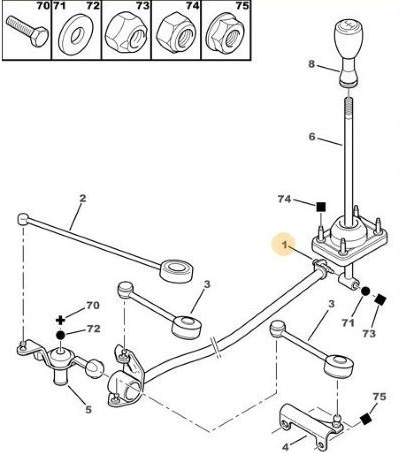 70 71 72 73 74 75

8

6

74

2

1

3

70

72

71

73

3

5

75

4