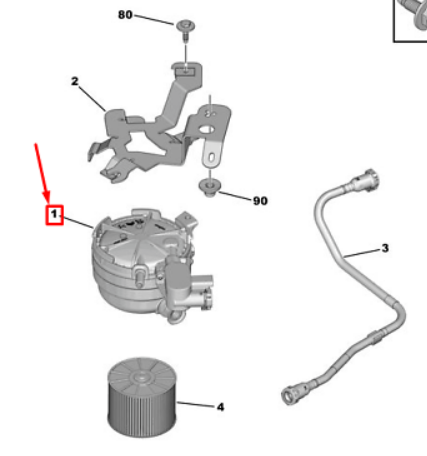 80
2
90
1
3
4