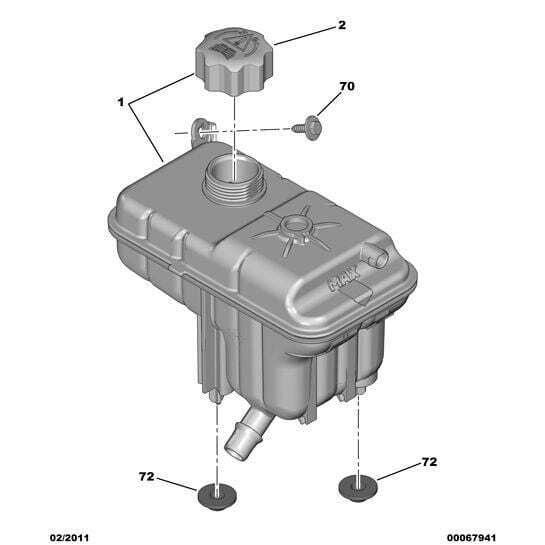 2

70

1

MAX

72

72

02/2011

00067941